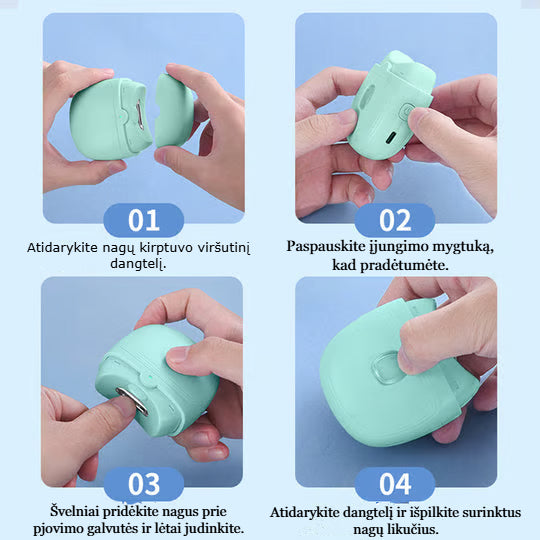 01

Atidarykite nagų kirptuvo viršutinį dangtelį.

02

Paspauskite įjungimo mygtuką, kad pradėtumėte.

03

Švelniai pridėkite nagus prie pjovimo galvutės ir lėtai judinkite.

04

Atidarykite dangtelį ir išpilkite surinktus nagų likučius.